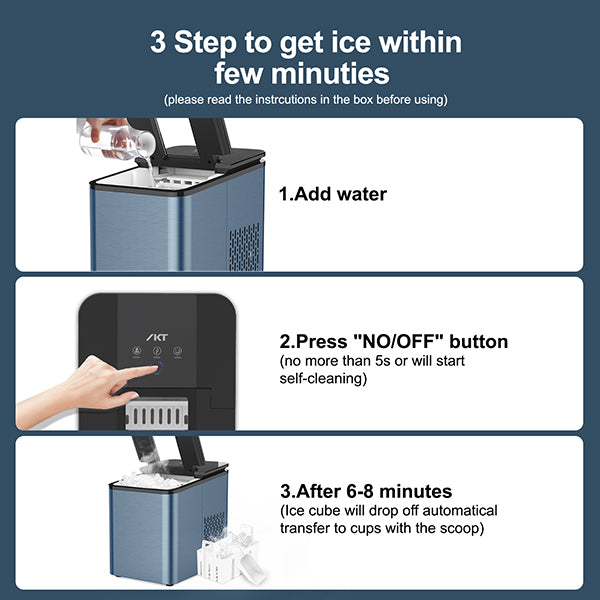 3 Step to get ice within few minuties

(please read the instrcutions in the box before using)

1.Add water

AKT

2.Press "NO/OFF" button
(no more than 5s or will start self-cleaning)

3.After 6-8 minutes
(Ice cube will drop off automatical transfer to cups with the scoop)