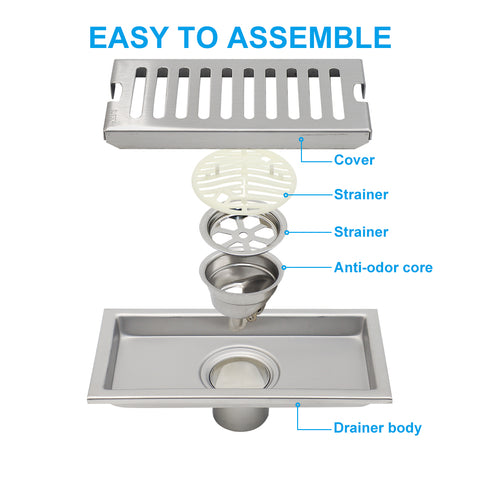 EASY TO ASSEMBLE

Cover

Strainer

Strainer

Anti-odor core

Drainer body