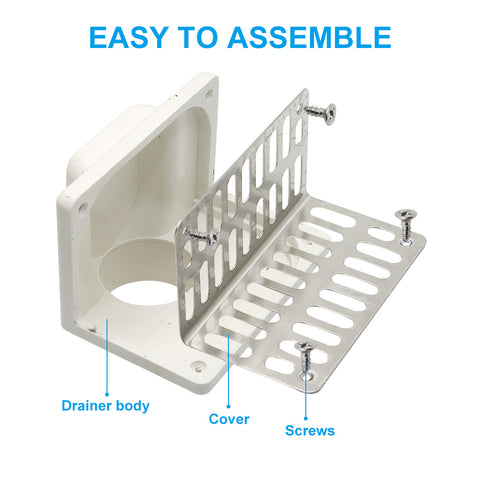 EASY TO ASSEMBLE

Drainer body

Cover

Screws