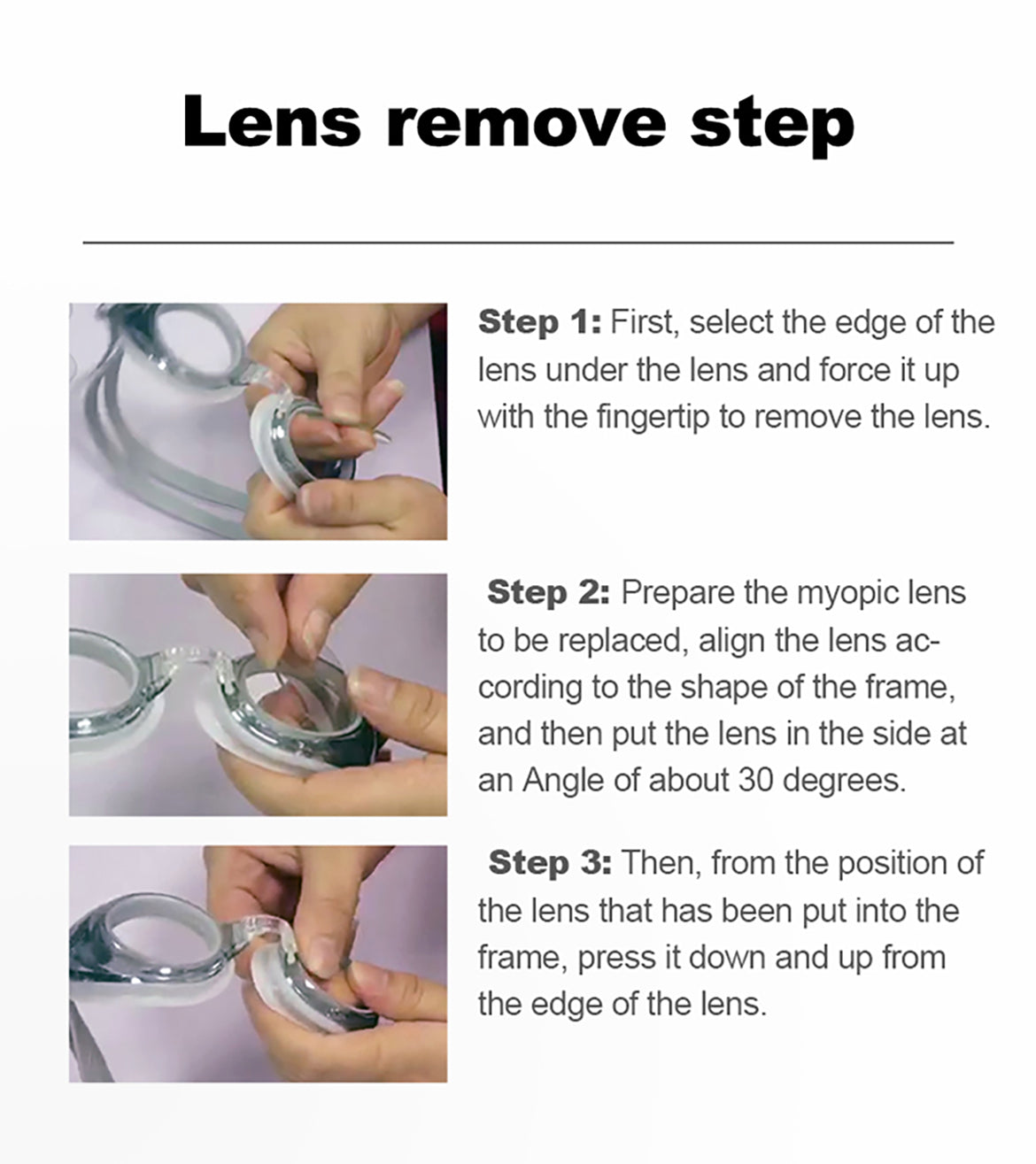 Lens remove step

Step 1: First, select the edge of the lens under the lens and force it up with the fingertip to remove the lens.

Step 2: Prepare the myopic lens to be replaced, align the lens according to the shape of the frame, and then put the lens in the side at an Angle of about 30 degrees.

Step 3: Then, from the position of the lens that has been put into the frame, press it down and up from the edge of the lens.