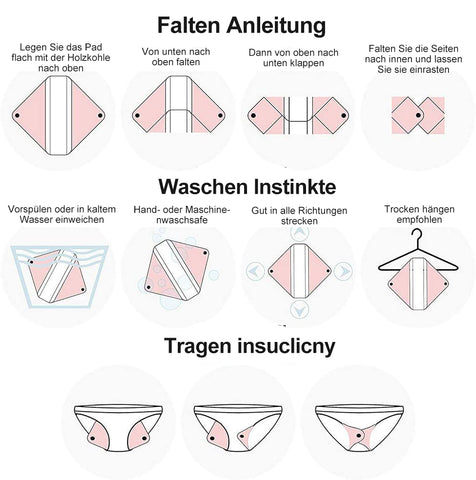 Falten Anleitung

Legen Sie das Pad flach mit der Holzkohle nach oben

Von unten nach oben falten

Dann von oben nach unten klappen

Falten Sie die Seiten nach innen und lassen Sie sie einrasten

Waschen Instinkte

Vorspülen oder in kaltem Wasser einweichen

Hand- oder Maschinenwaschsafe

Gut in alle Richtungen strecken

Trocken hängen empfohlen

Tragen insuclicny