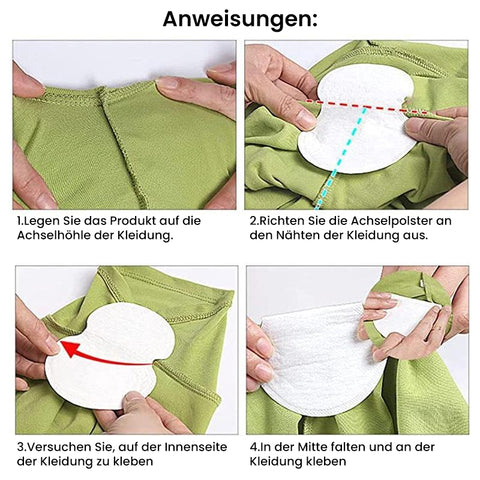 Anweisungen:

1.Legen Sie das Produkt auf die Achselhöhle der Kleidung.

2.Richten Sie die Achselpolster an den Nähten der Kleidung aus.

3.Versuchen Sie, auf der Innenseite der Kleidung zu kleben

4.In der Mitte falten und an der Kleidung kleben