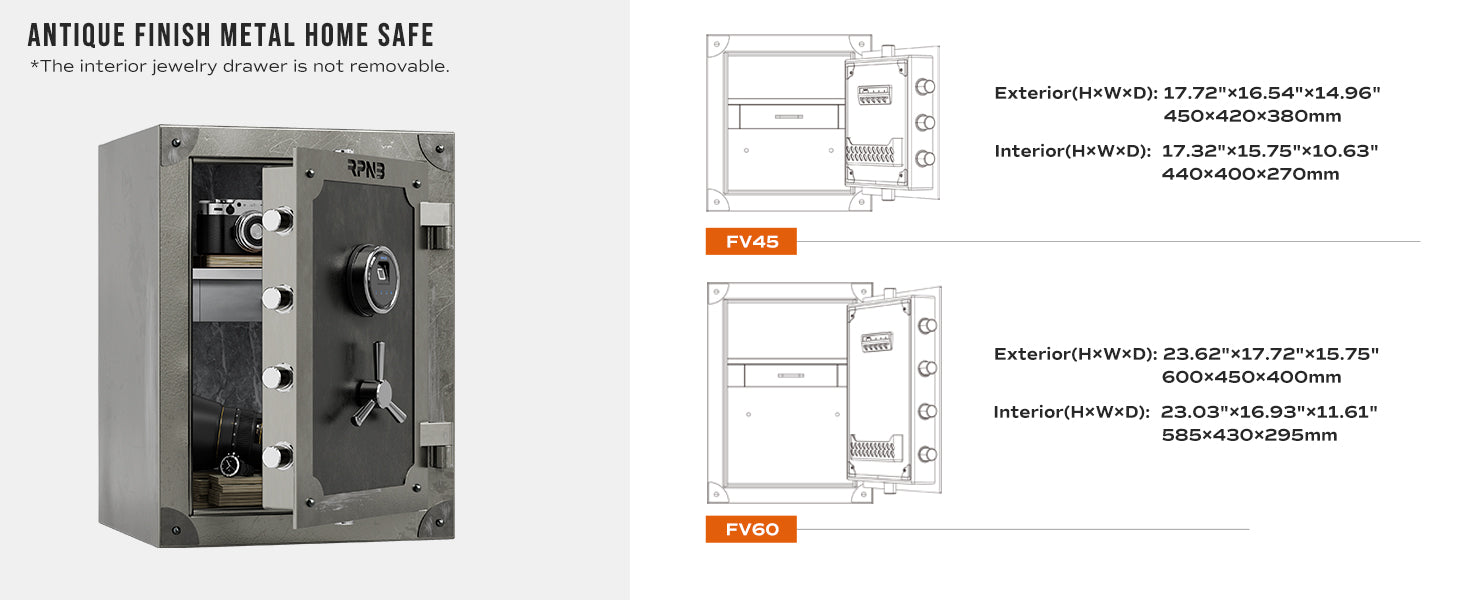 ANTIQUE FINISH METAL HOME SAFE
*The interior jewelry drawer is not removable.

RPNB

Exterior(H×W×D): 17.72"×16.54"×14.96"
450×420×380mm
Interior(H×W×D): 17.32"×15.75"×10.63"
440×400×270mm

FV45

Exterior(H×W×D): 23.62"×17.72"×15.75"
600×450×400mm
Interior(H×W×D): 23.03"×16.93"×11.61"
585×430×295mm

FV60