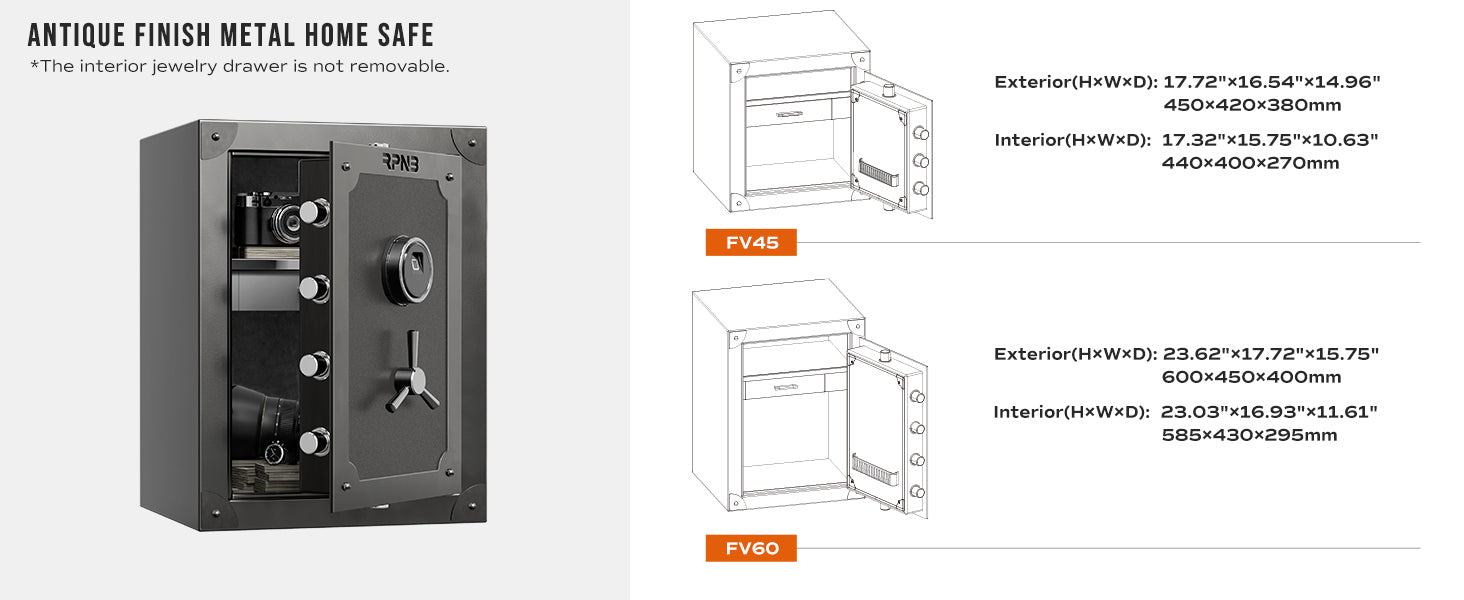 ANTIQUE FINISH METAL HOME SAFE
*The interior jewelry drawer is not removable.

RPNB

Exterior(H×W×D): 17.72"×16.54"×14.96"
450×420×380mm
Interior(H×W×D): 17.32"×15.75"×10.63"
440×400×270mm

FV45

Exterior(H×W×D): 23.62"×17.72"×15.75"
600×450×400mm
Interior(H×W×D): 23.03"×16.93"×11.61"
585×430×295mm

FV60