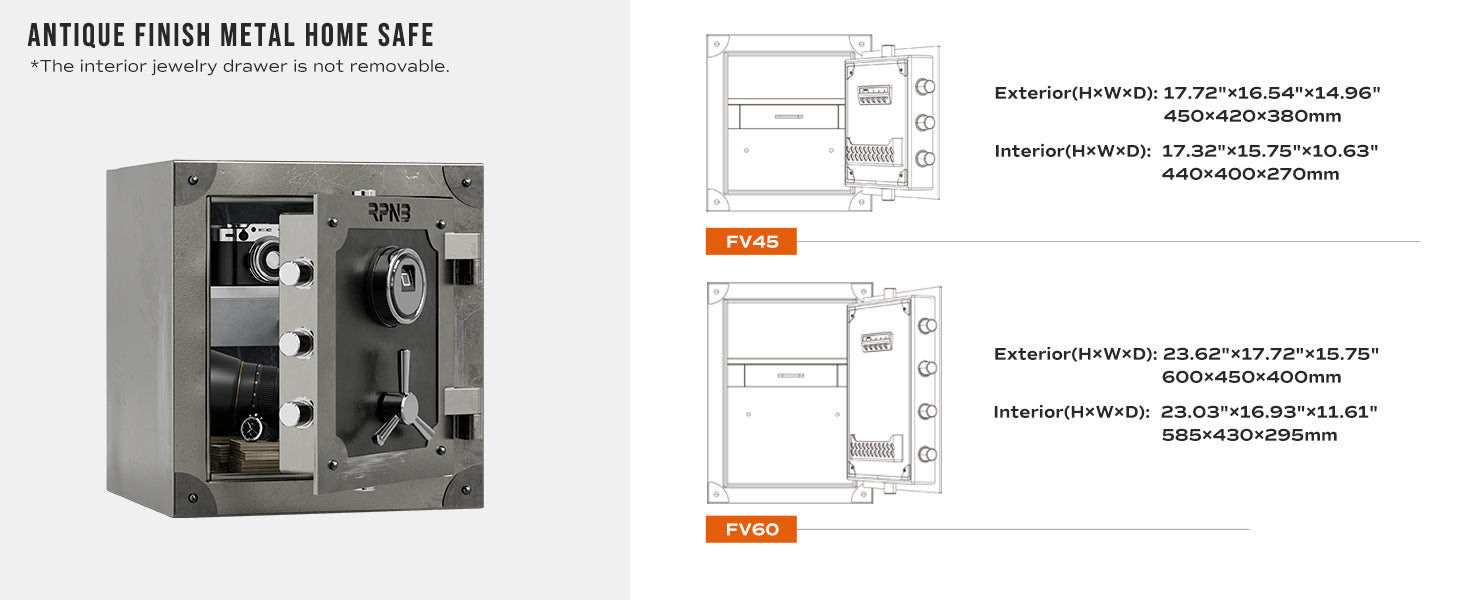 ANTIQUE FINISH METAL HOME SAFE

*The interior jewelry drawer is not removable.

RPNB

Exterior(H×W×D): 17.72"×16.54"×14.96" 450×420×380mm

Interior(H×W×D): 17.32"×15.75"×10.63" 440×400×270mm

FV45

Exterior(H×W×D): 23.62"×17.72"×15.75" 600×450×400mm

Interior(H×W×D): 23.03"×16.93"×11.61" 585×430×295mm

FV60