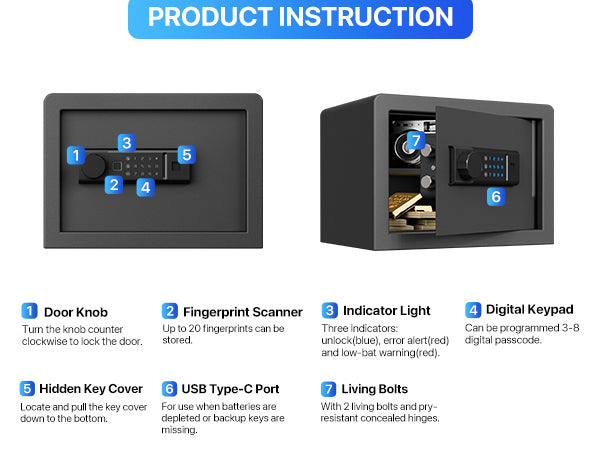 PRODUCT INSTRUCTION

1 3 5 2 4

7 6

1 Door Knob
Turn the knob counter clockwise to lock the door.

2 Fingerprint Scanner
Up to 20 fingerprints can be stored.

3 Indicator Light
Three indicators: unlock(blue), error alert(red) and low-bat warning(red).

4 Digital Keypad
Can be programmed 3-8 digital passcode.

5 Hidden Key Cover
Locate and pull the key cover down to the bottom.

6 USB Type-C Port
For use when batteries are depleted or backup keys are missing.

7 Living Bolts
With 2 living bolts and pry-resistant concealed hinges.