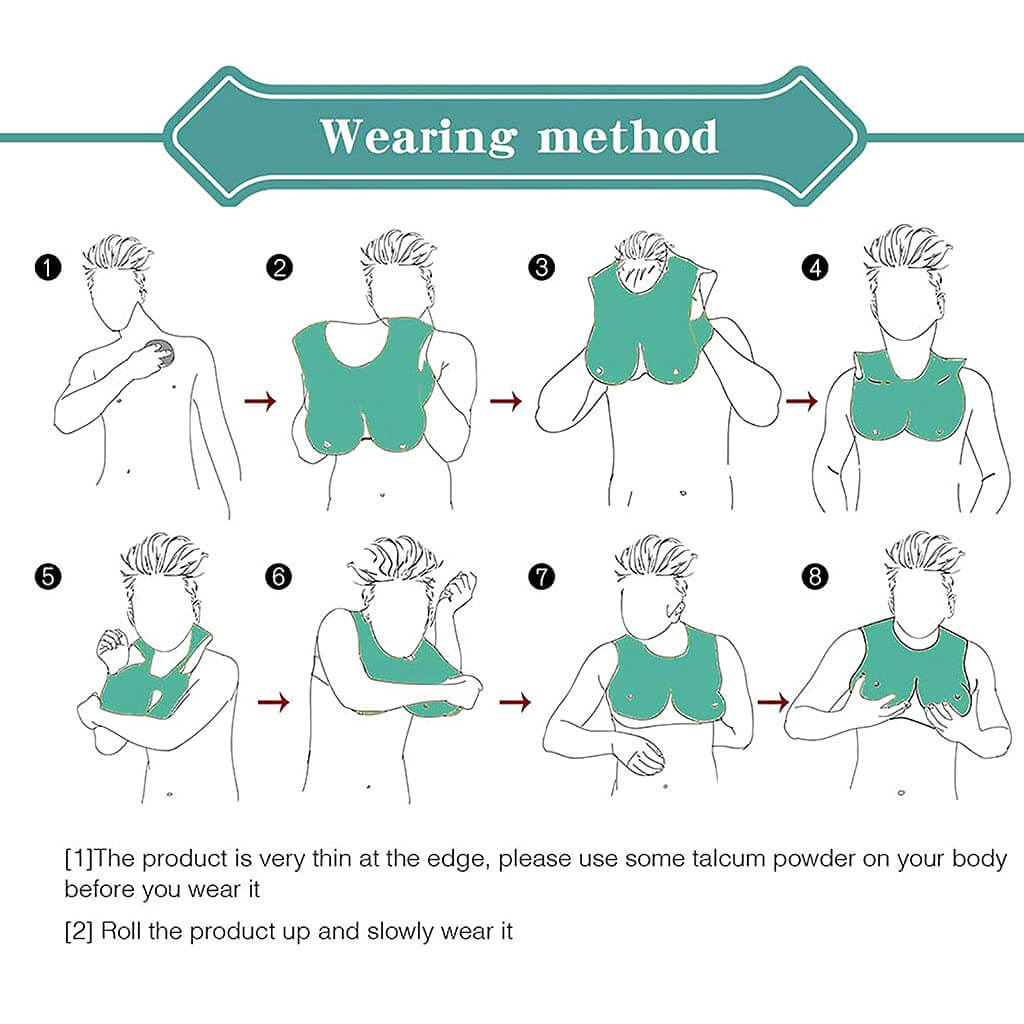 Wearing method

1

2

3

4

5

6

7

8

[1]The product is very thin at the edge, please use some talcum powder on your body before you wear it

[2] Roll the product up and slowly wear it