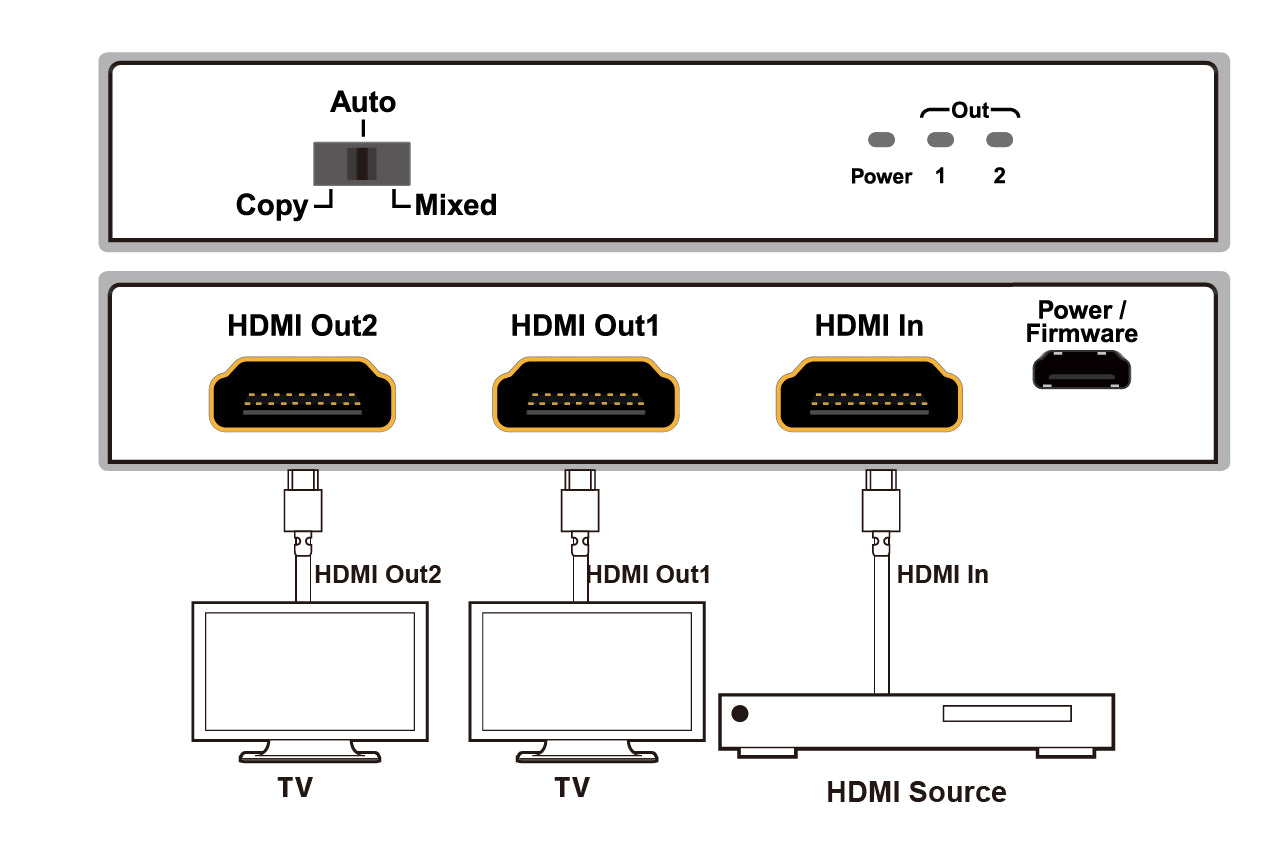 Auto
Copy
Mixed

Out
Power 1 2

HDMI Out2
HDMI Out1
HDMI In
Power / Firmware

HDMI Out2
HDMI Out1
HDMI In

TV
TV
HDMI Source