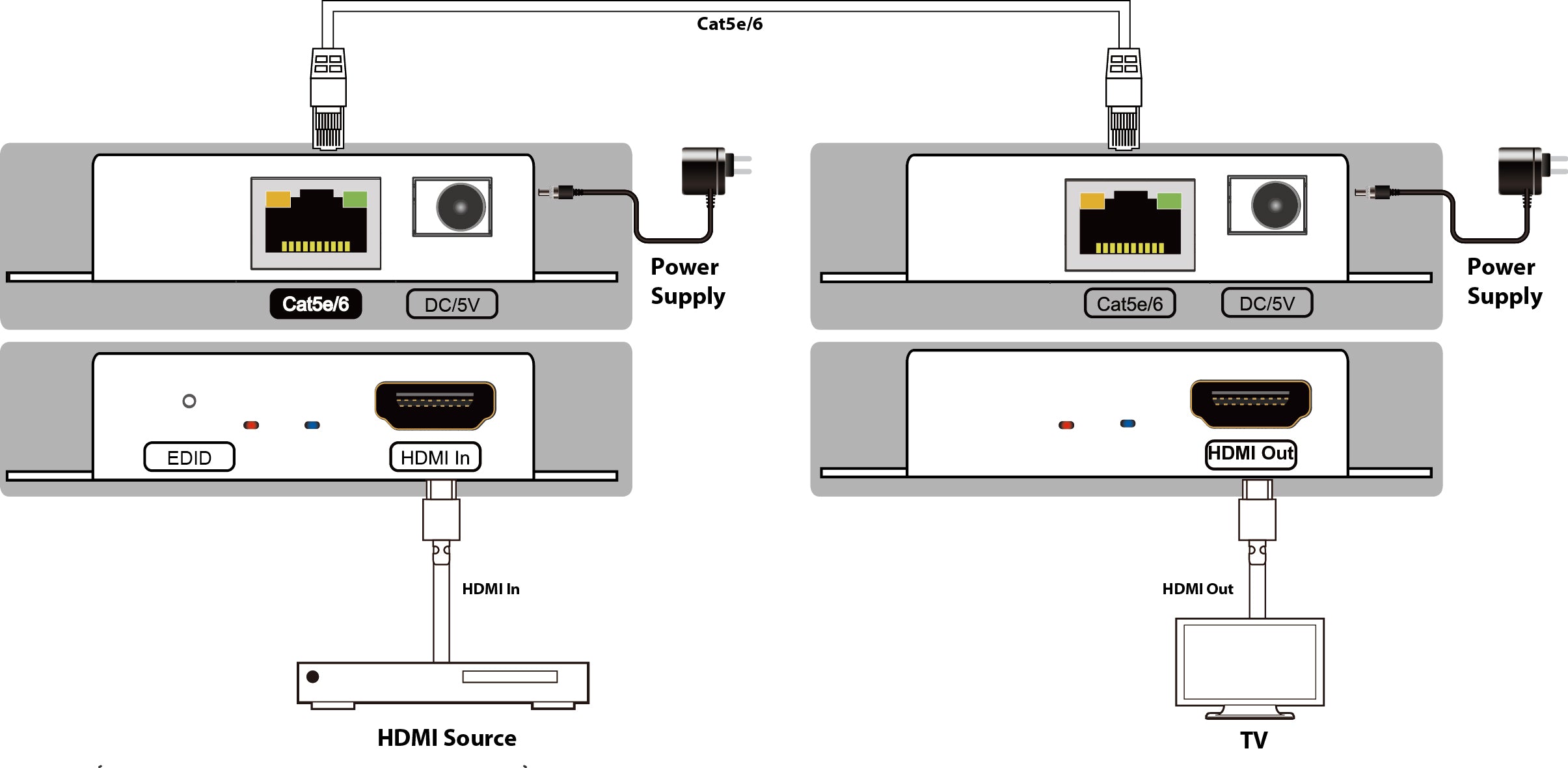 Cat5e/6

Cat5e/6

DC/5V

Power Supply

Cat5e/6

DC/5V

Power Supply

EDID

HDMI In

HDMI Out

HDMI In

HDMI Out

HDMI Source

TV