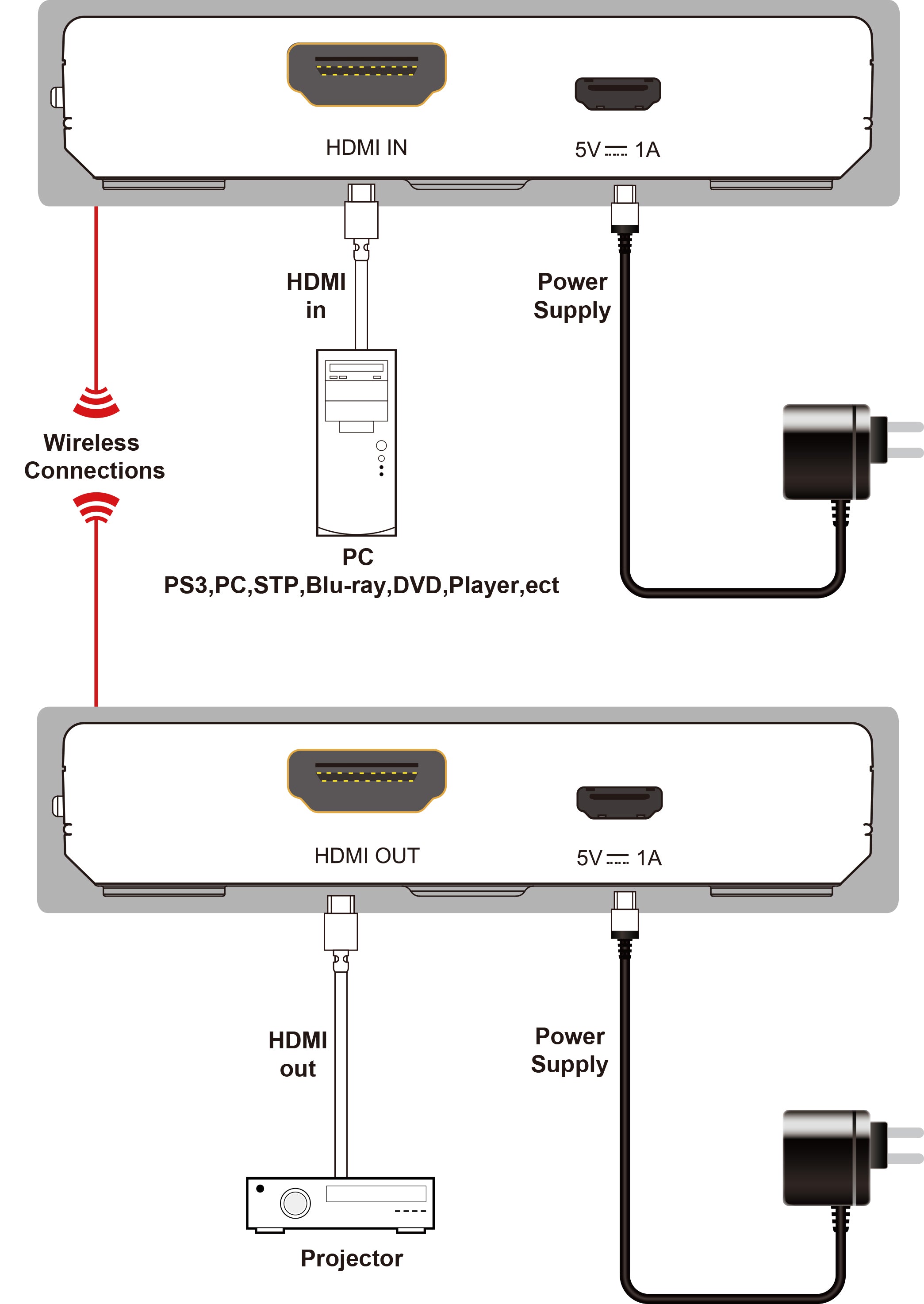 HDMI IN

5V ⎓ 1A

HDMI in

Power Supply

Wireless Connections

PC
PS3,PC,STP,Blu-ray,DVD,Player,ect

HDMI OUT

5V ⎓ 1A

HDMI out

Power Supply

Projector