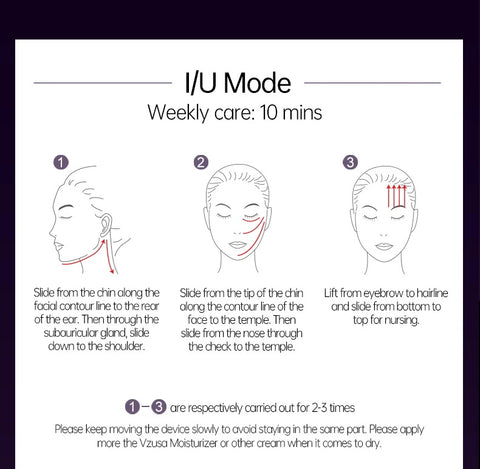 I/U Mode

Weekly care: 10 mins

1

Slide from the chin along the facial contour line to the rear of the ear. Then through the subauricular gland, slide down to the shoulder.

2

Slide from the tip of the chin along the contour line of the face to the temple. Then slide from the nose through the check to the temple.

3

Lift from eyebrow to hairline and slide from bottom to top for nursing.

1 – 3 are respectively carried out for 2-3 times

Please keep moving the device slowly to avoid staying in the same part. Please apply more the Vzusa Moisturizer or other cream when it comes to dry.