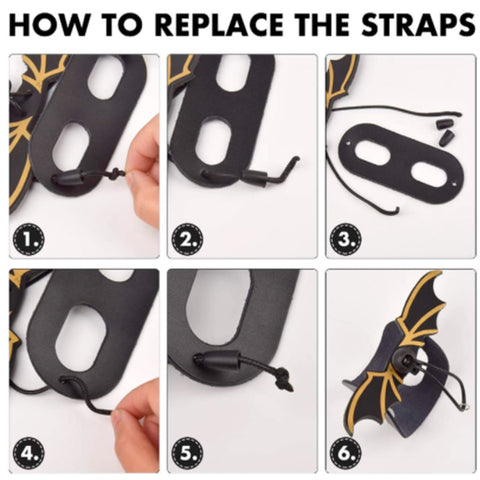 HOW TO REPLACE THE STRAPS

1.

2.

3.

4.

5.

6.