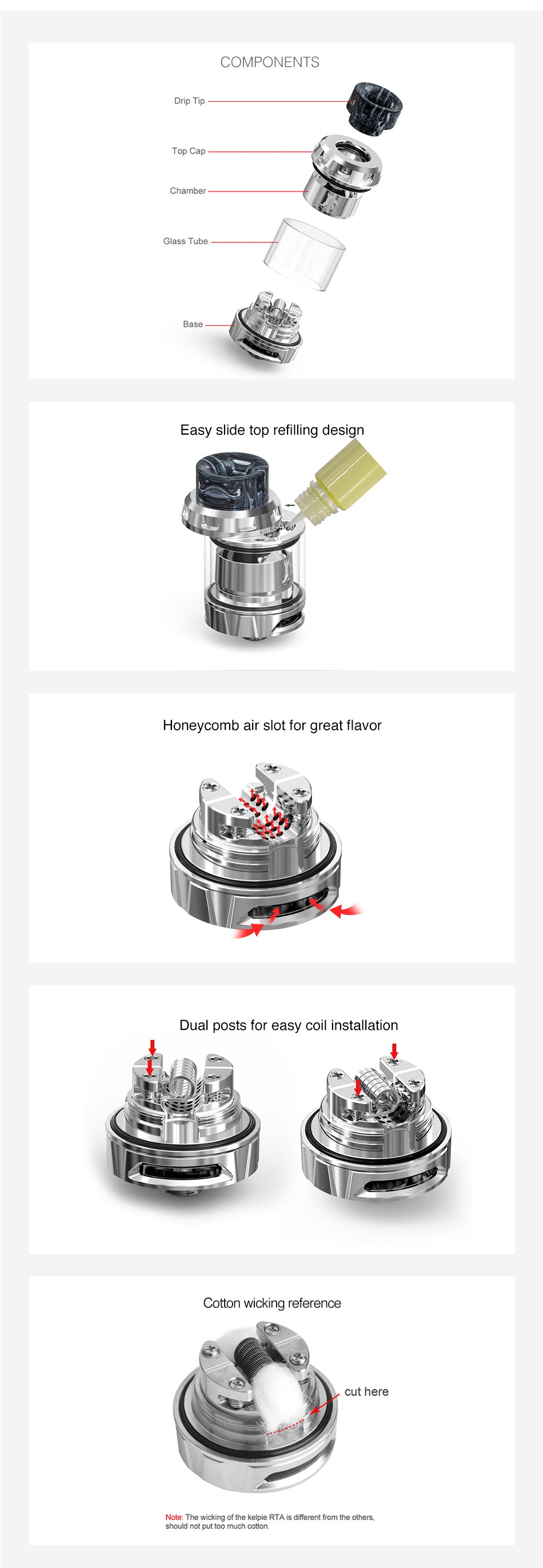 COMPONENTS

Drip Tip

Top Cap

Chamber

Glass Tube

Base

Easy slide top refilling design

Honeycomb air slot for great flavor

Dual posts for easy coil installation

Cotton wicking reference

cut here

Note: The wicking of the kelpie RTA is different from the others, should not put too much cotton.