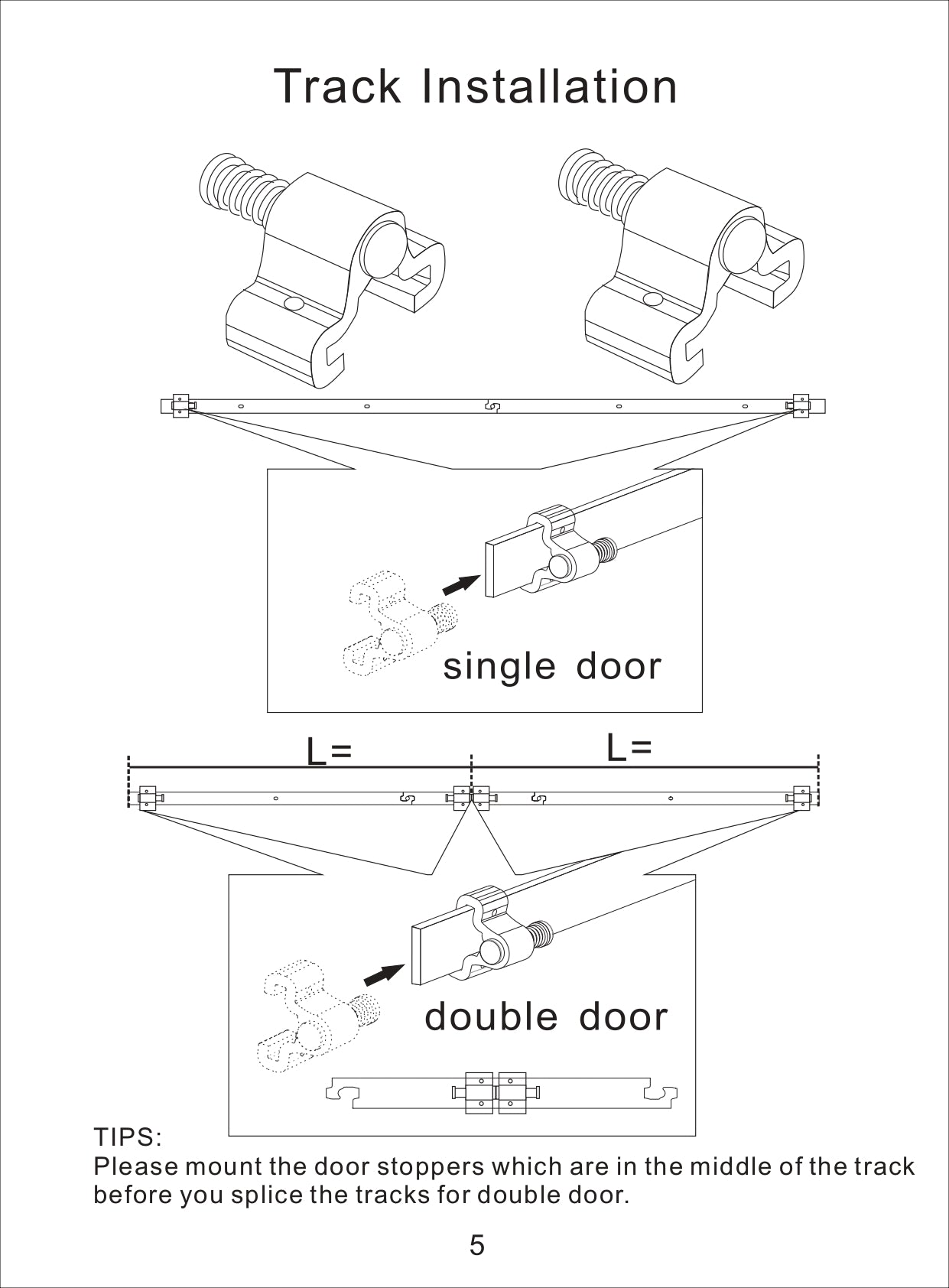 Track Installation

single door

L=

L=

double door

TIPS:
Please mount the door stoppers which are in the middle of the track before you splice the tracks for double door.

5