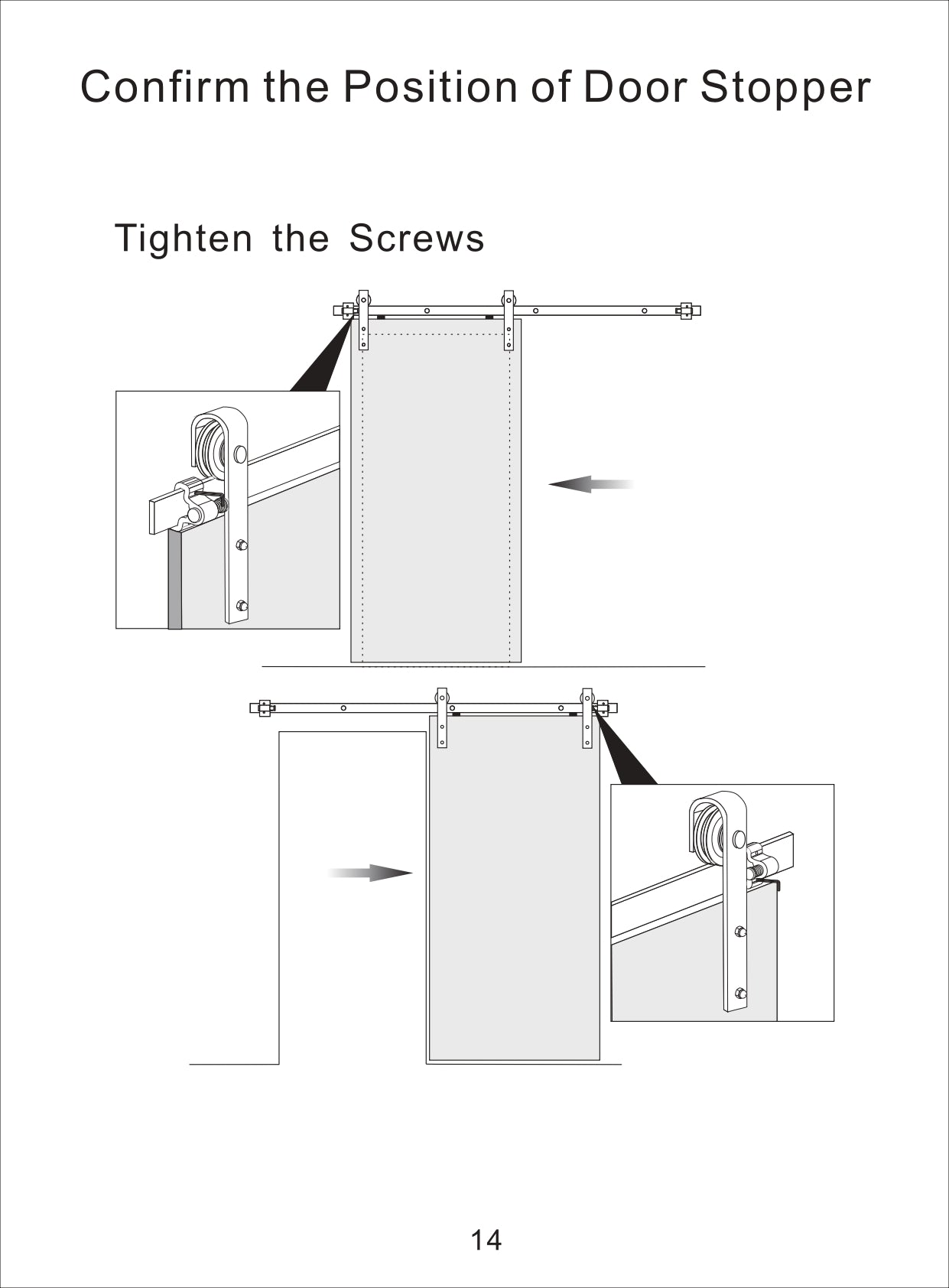 Confirm the Position of Door Stopper

Tighten the Screws

14