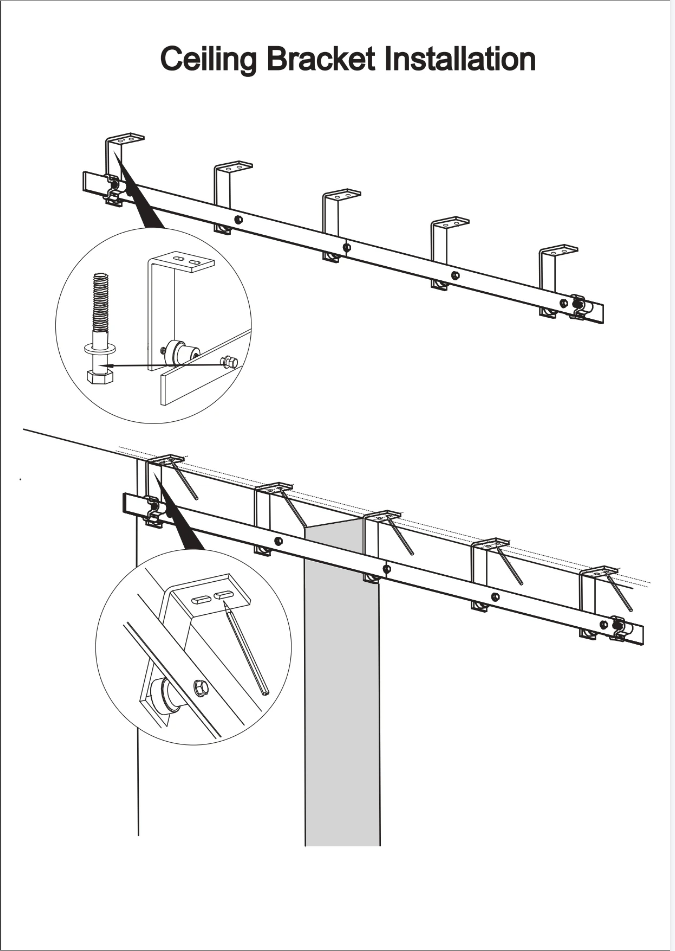 Ceiling Bracket Installation