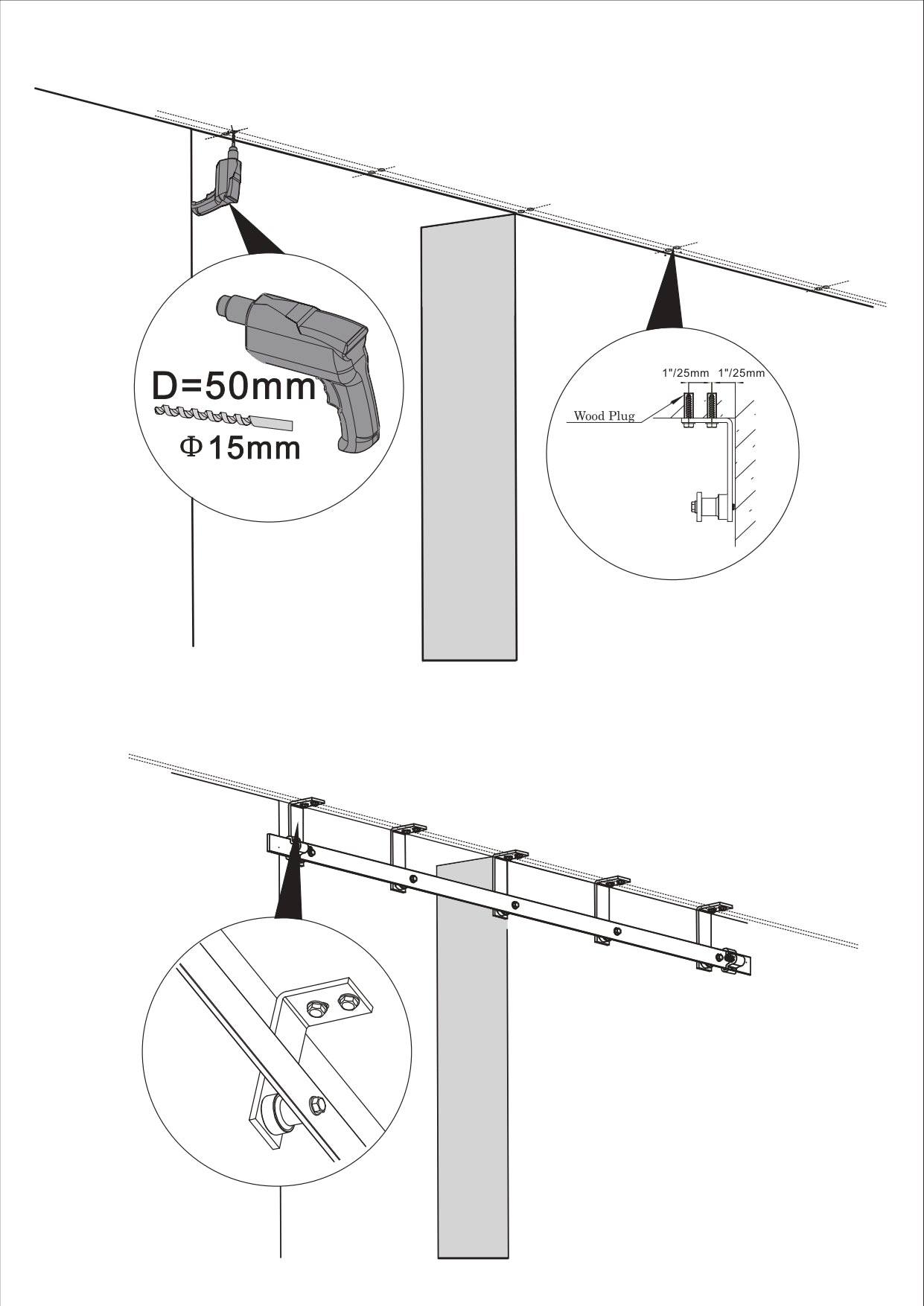 D=50mm
Φ15mm

1"/25mm 1"/25mm
Wood Plug