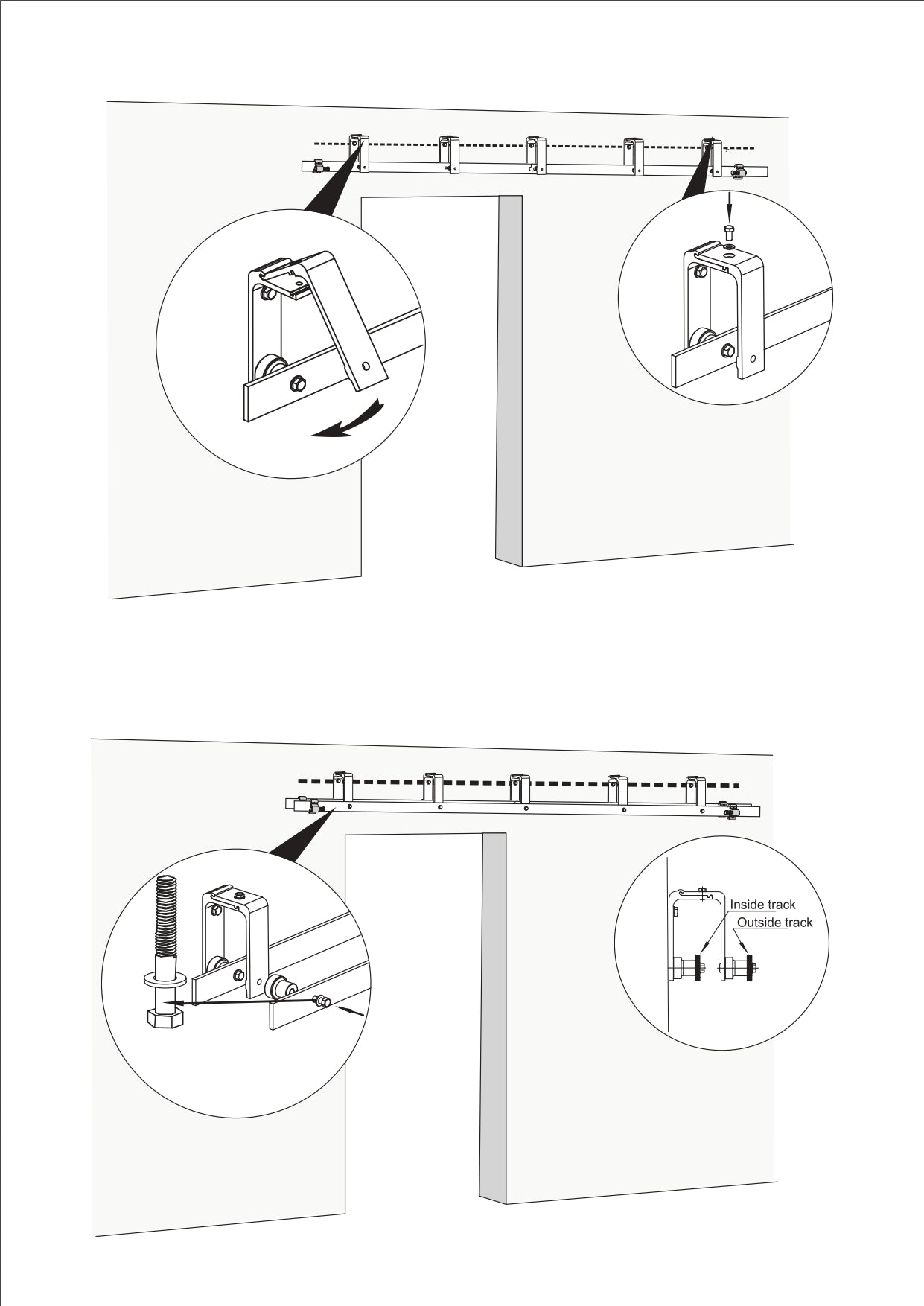 Inside track
Outside track