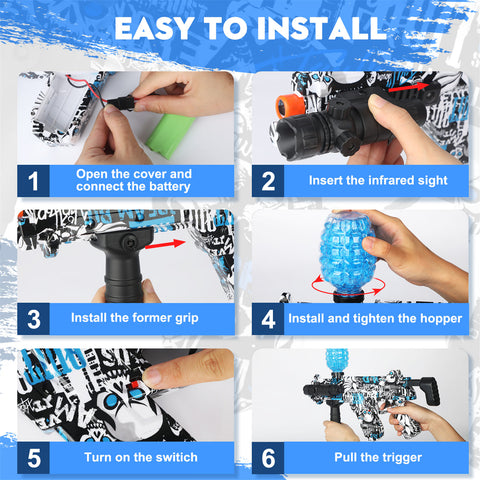 EASY TO INSTALL

1 Open the cover and connect the battery

2 Insert the infrared sight

3 Install the former grip

4 Install and tighten the hopper

5 Turn on the switch

6 Pull the trigger