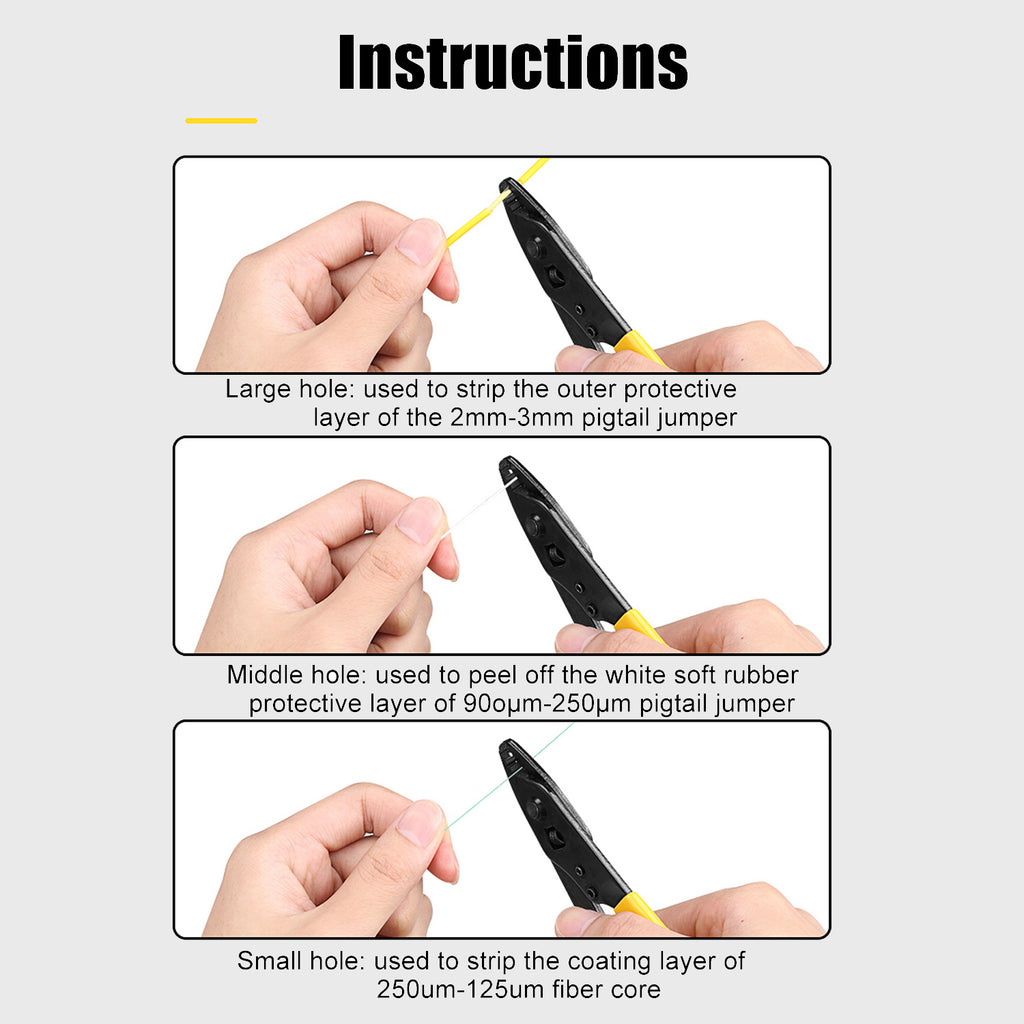 Instructions

Large hole: used to strip the outer protective layer of the 2mm-3mm pigtail jumper

Middle hole: used to peel off the white soft rubber protective layer of 90oμm-250μm pigtail jumper

Small hole: used to strip the coating layer of 250um-125um fiber core