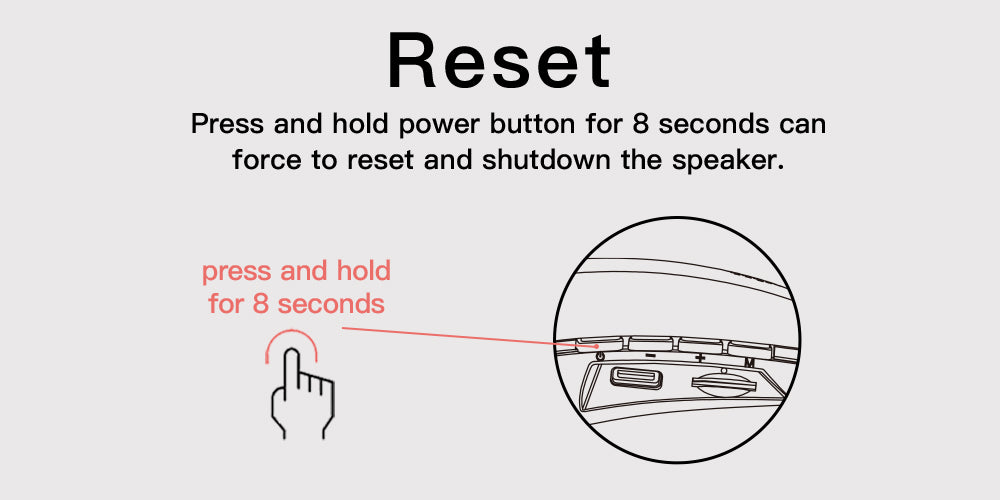 Reset

Press and hold power button for 8 seconds can force to reset and shutdown the speaker.

press and hold for 8 seconds

−

+

M