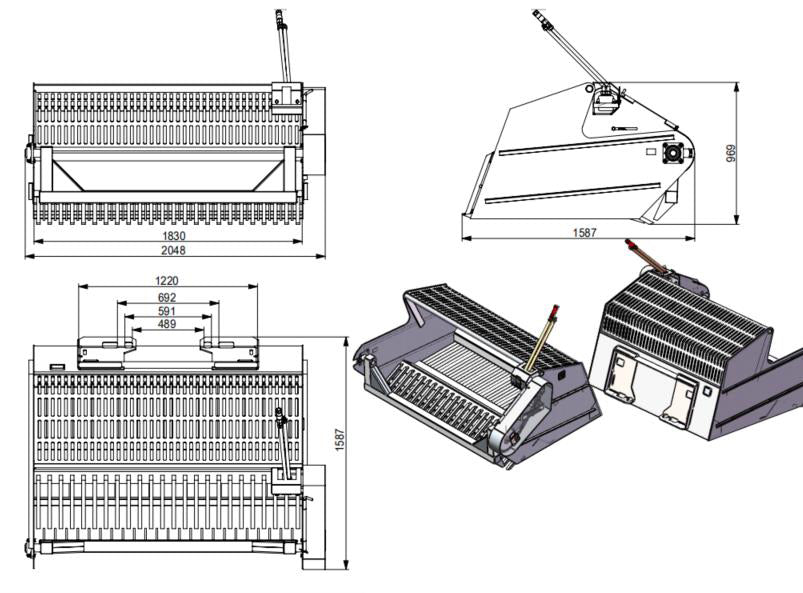 1830
2048
969
1587
1220
692
591
489
1587