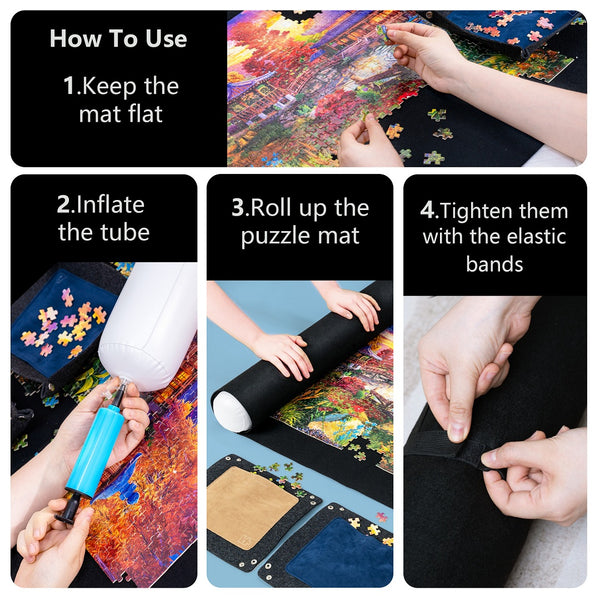 How To Use

1.Keep the mat flat

2.Inflate the tube

3.Roll up the puzzle mat

4.Tighten them with the elastic bands