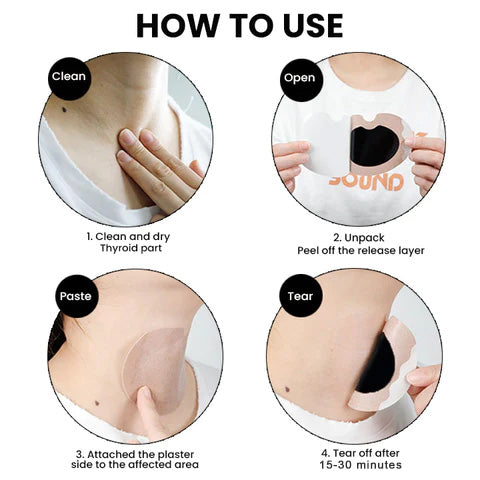 HOW TO USE

Clean

1. Clean and dry Thyroid part

Open

SOUND

2. Unpack Peel off the release layer

Paste

3. Attached the plaster side to the affected area

Tear

4. Tear off after 15-30 minutes