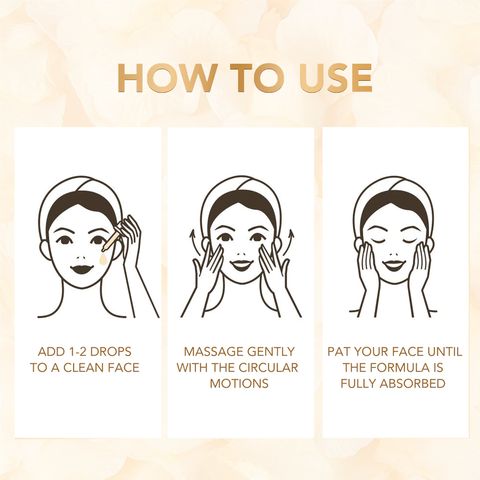 HOW TO USE

ADD 1-2 DROPS TO A CLEAN FACE

MASSAGE GENTLY WITH THE CIRCULAR MOTIONS

PAT YOUR FACE UNTIL THE FORMULA IS FULLY ABSORBED