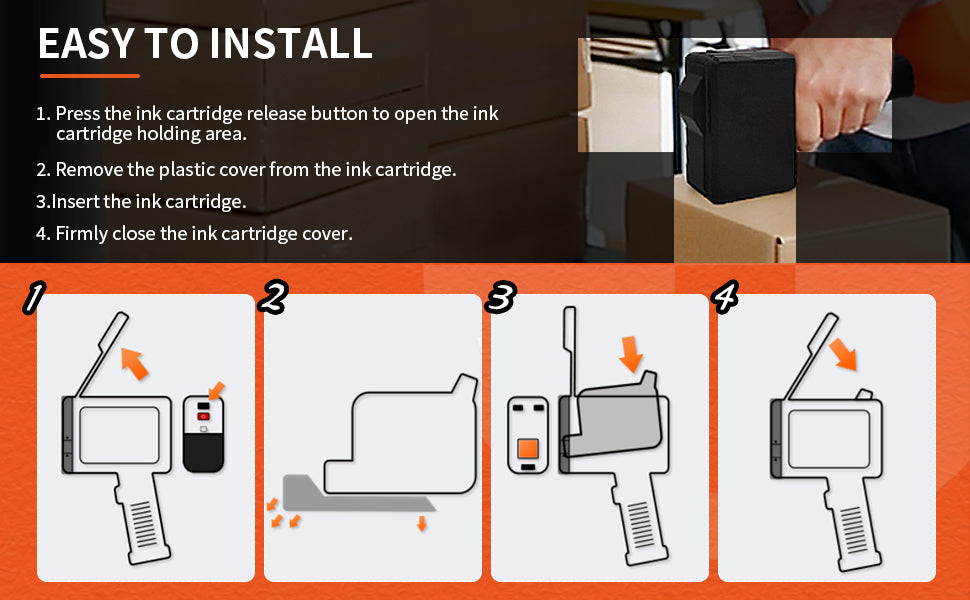 EASY TO INSTALL

1. Press the ink cartridge release button to open the ink cartridge holding area.

2. Remove the plastic cover from the ink cartridge.

3.Insert the ink cartridge.

4. Firmly close the ink cartridge cover.

1

2

3

4