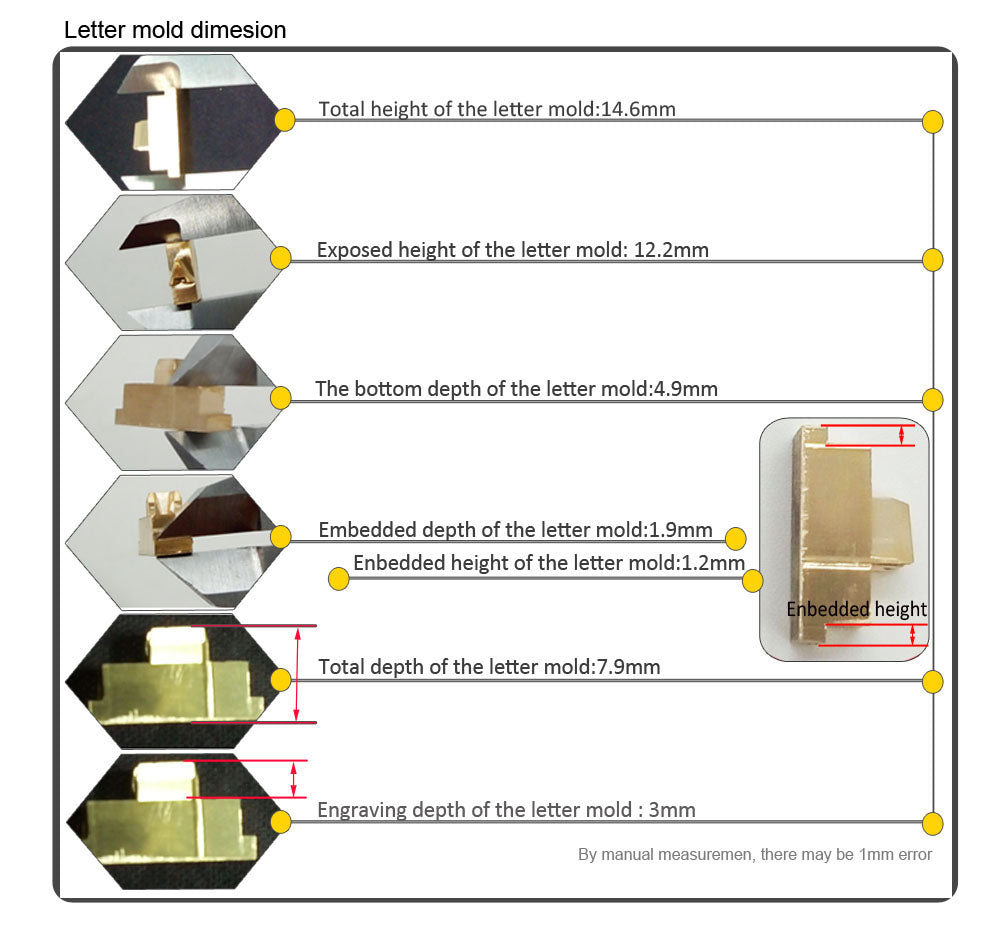 Letter mold dimesion

Total height of the letter mold:14.6mm

Exposed height of the letter mold: 12.2mm

The bottom depth of the letter mold:4.9mm

Embedded depth of the letter mold:1.9mm

Enbedded height of the letter mold:1.2mm

Enbedded height

Total depth of the letter mold:7.9mm

Engraving depth of the letter mold : 3mm

By manual measuremen, there may be 1mm error