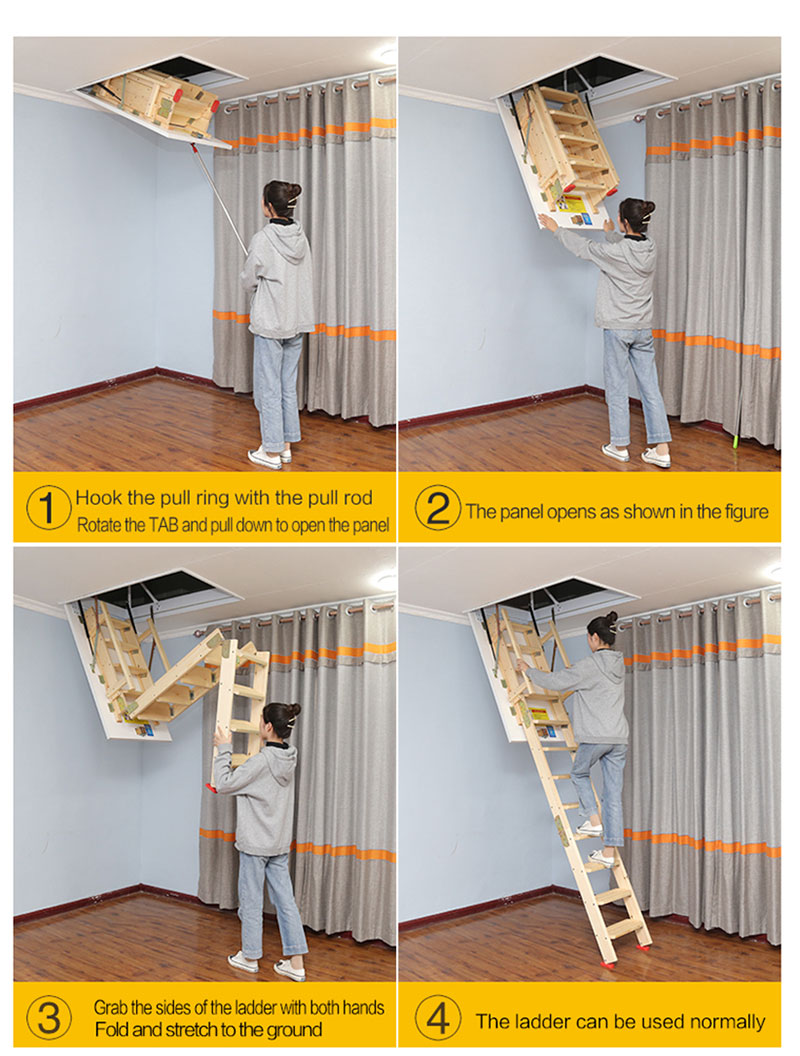 1 Hook the pull ring with the pull rod
Rotate the TAB and pull down to open the panel

2 The panel opens as shown in the figure

3 Grab the sides of the ladder with both hands
Fold and stretch to the ground

4 The ladder can be used normally