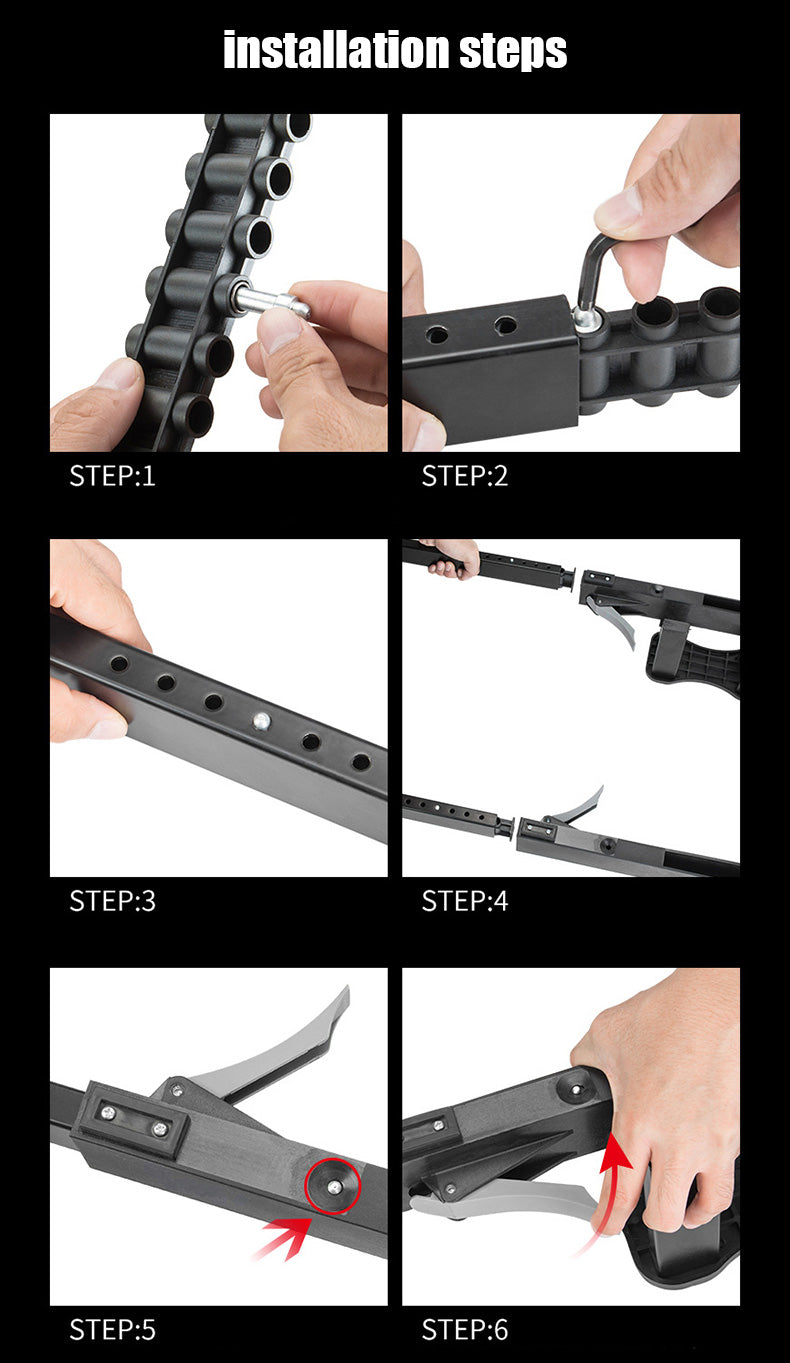 installation steps

STEP:1

STEP:2

STEP:3

STEP:4

STEP:5

STEP:6