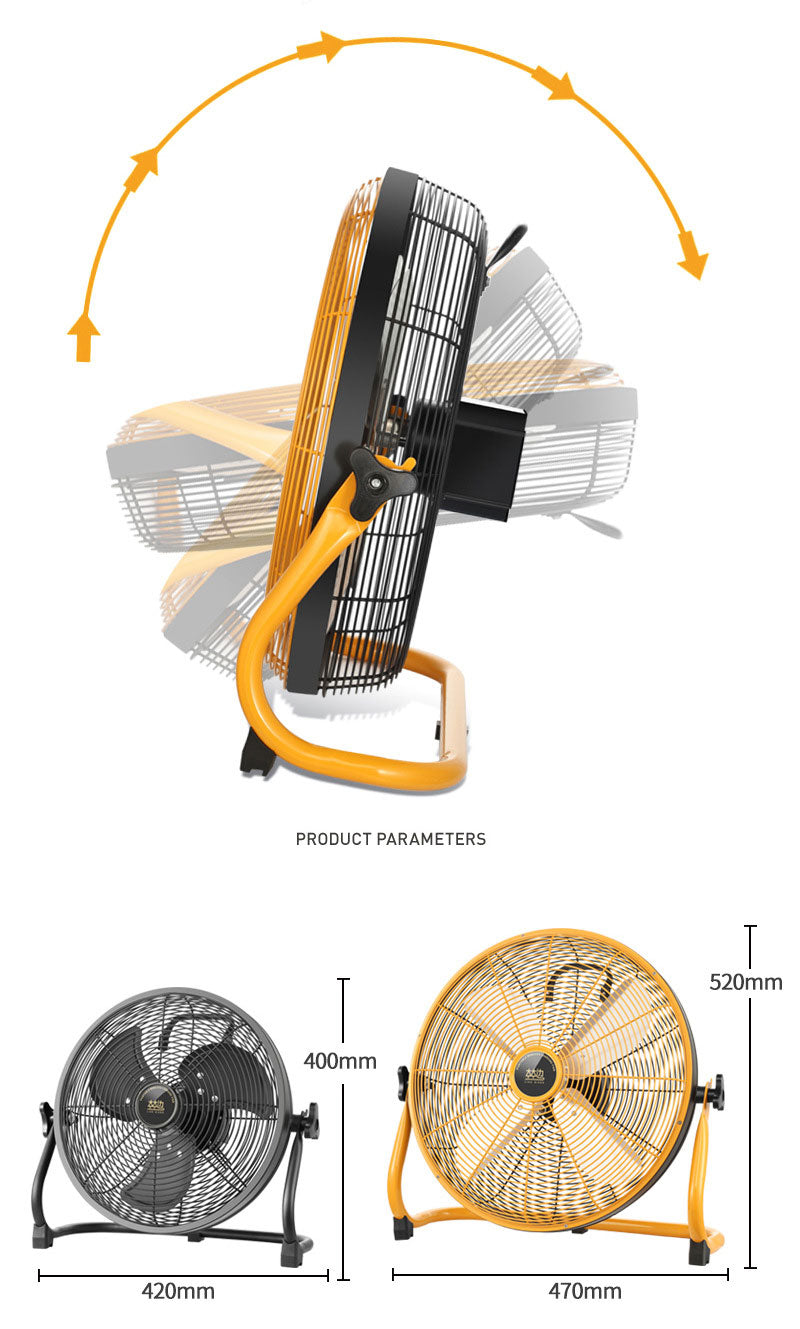 PRODUCT PARAMETERS

400mm

420mm

520mm

470mm