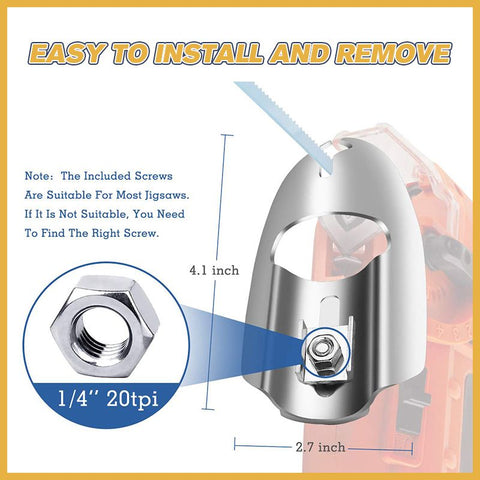 EASY TO INSTALL AND REMOVE

Note: The Included Screws Are Suitable For Most Jigsaws. If It Is Not Suitable, You Need To Find The Right Screw.

4.1 inch

1/4'' 20tpi

2.7 inch