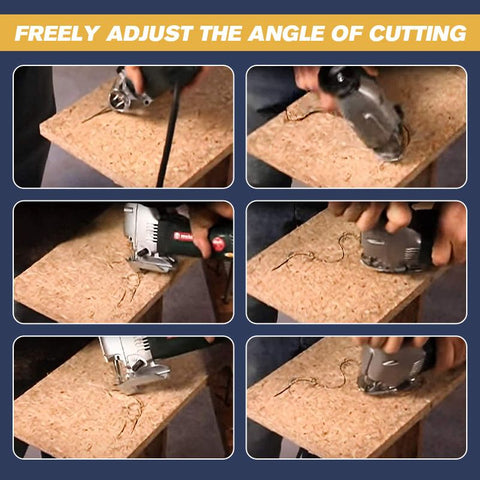 FREELY ADJUST THE ANGLE OF CUTTING