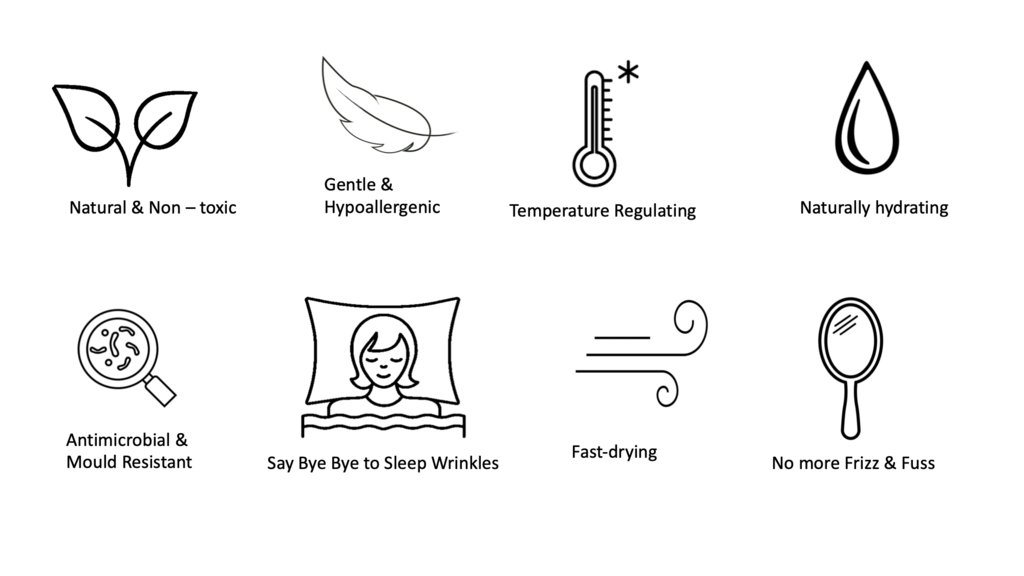 Natural & Non – toxic

Gentle & Hypoallergenic

Temperature Regulating

Naturally hydrating

Antimicrobial & Mould Resistant

Say Bye Bye to Sleep Wrinkles

Fast-drying

No more Frizz & Fuss