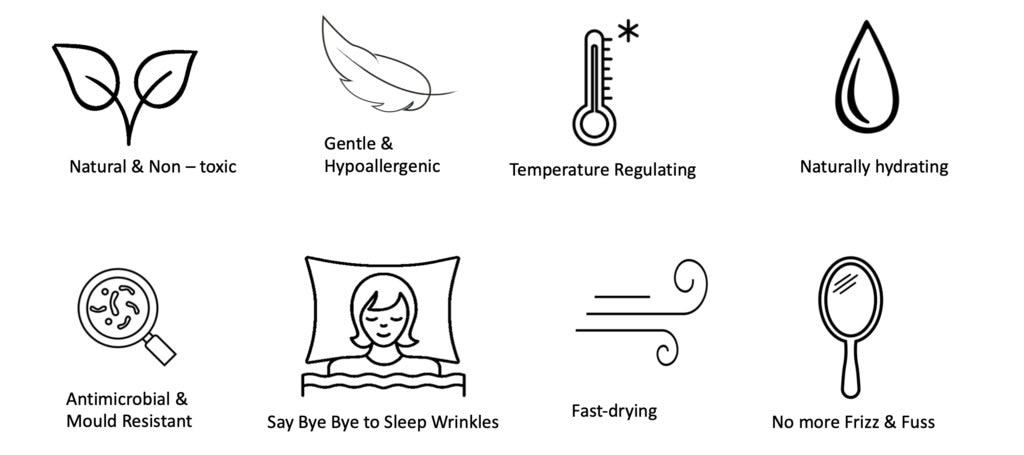 Natural & Non – toxic

Gentle & Hypoallergenic

Temperature Regulating

Naturally hydrating

Antimicrobial & Mould Resistant

Say Bye Bye to Sleep Wrinkles

Fast-drying

No more Frizz & Fuss