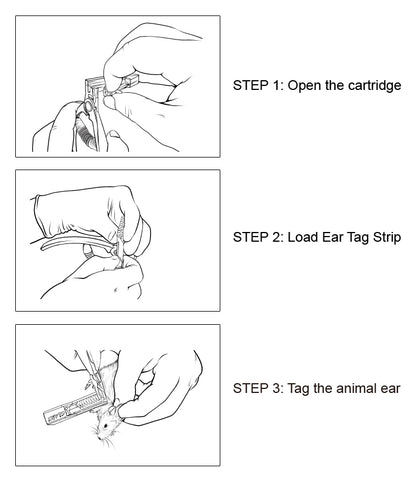 STEP 1: Open the cartridge

STEP 2: Load Ear Tag Strip

STEP 3: Tag the animal ear