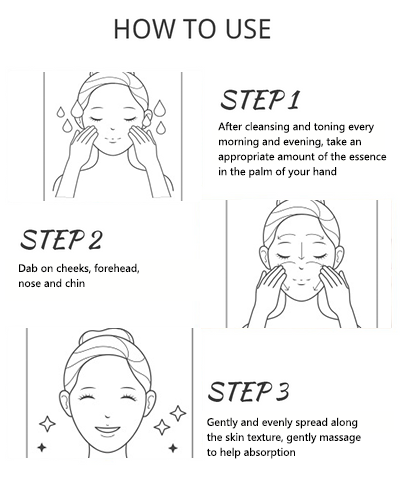 HOW TO USE

STEP 1

After cleansing and toning every morning and evening, take an appropriate amount of the essence in the palm of your hand

STEP 2

Dab on cheeks, forehead, nose and chin

STEP 3

Gently and evenly spread along the skin texture, gently massage to help absorption