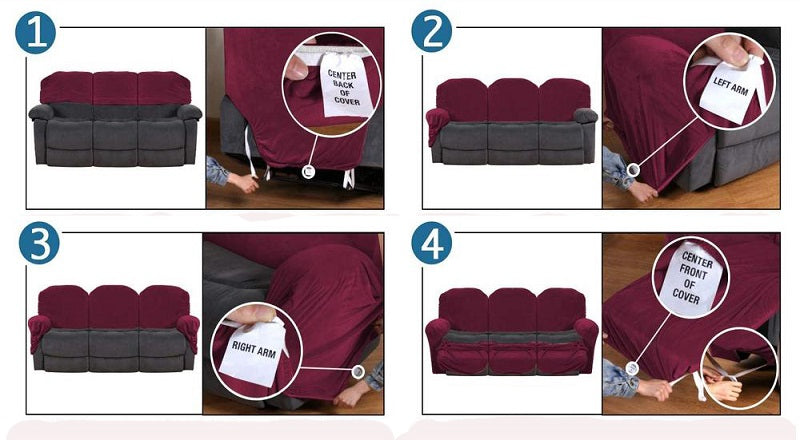 1

CENTER BACK OF COVER

2

LEFT ARM

3

RIGHT ARM

4

CENTER FRONT OF COVER