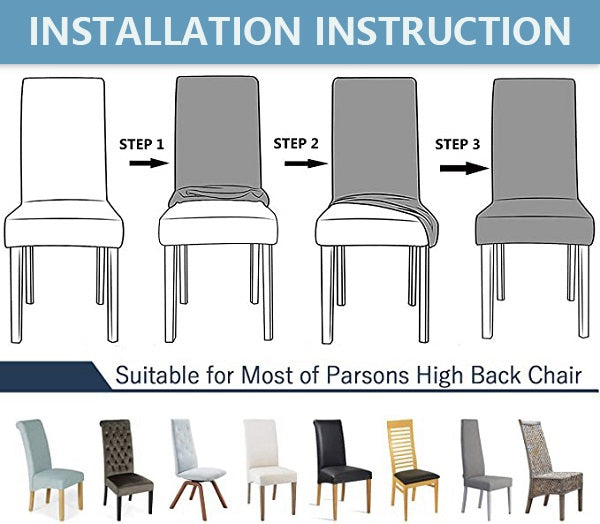 INSTALLATION INSTRUCTION

STEP 1

STEP 2

STEP 3

Suitable for Most of Parsons High Back Chair