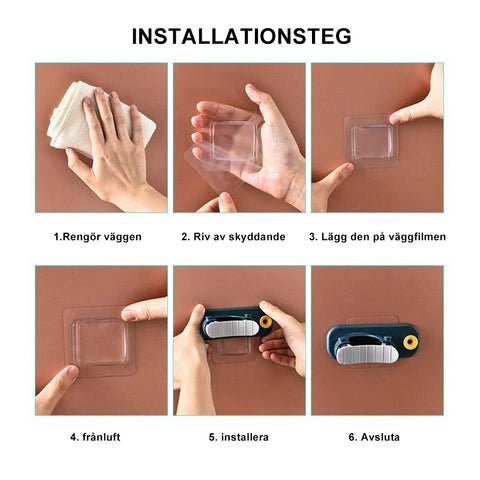 INSTALLATIONSTEG

1.Rengör väggen

2. Riv av skyddande

3. Lägg den på väggfilmen

4. frånluft

5. installera

6. Avsluta