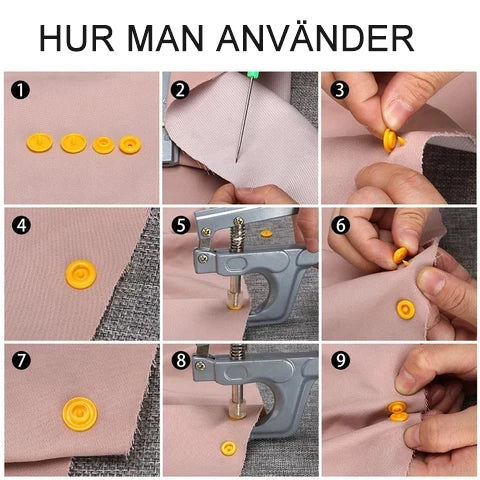 HUR MAN ANVÄNDER

1
2
3
4
5
6
7
8
9