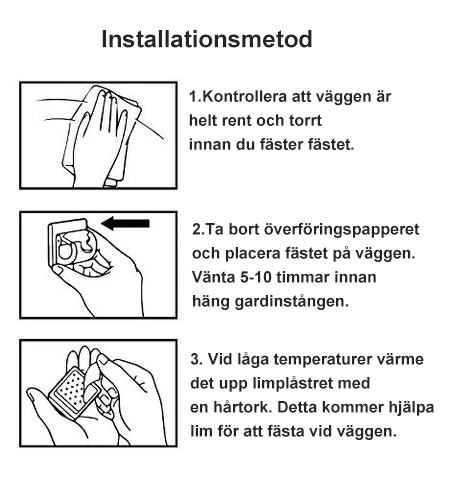 Installationsmetod

1.Kontrollera att väggen är helt rent och torrt innan du fäster fästet.

2.Ta bort överföringspapperet och placera fästet på väggen. Vänta 5-10 timmar innan häng gardinstången.

3. Vid låga temperaturer värme det upp limplåstret med en hårtork. Detta kommer hjälpa lim för att fästa vid väggen.