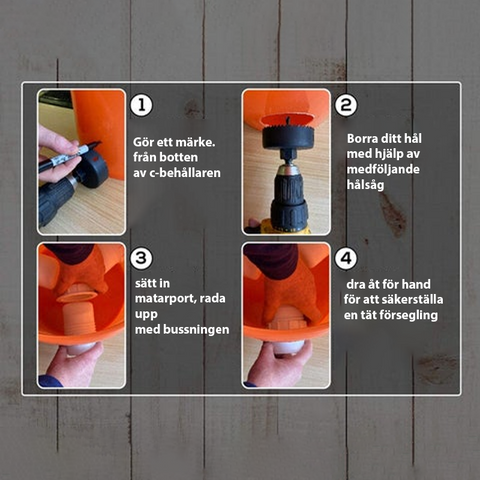 1

Gör ett märke.
från botten
av c-behållaren

2

Borra ditt hål
med hjälp av
medföljande
hålsåg

3

sätt in
matarport, rada
upp
med bussningen

4

dra åt för hand
för att säkerställa
en tät försegling