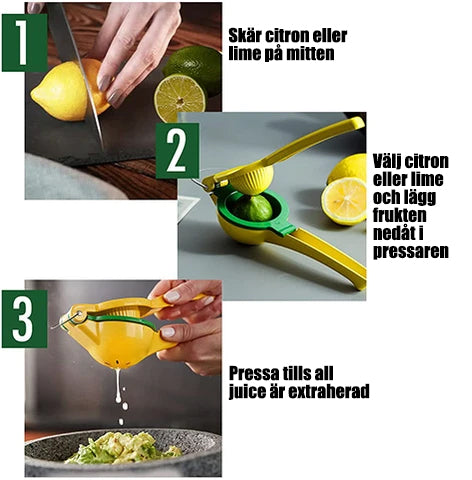 1

Skär citron eller lime på mitten

2

Välj citron eller lime och lägg frukten nedåt i pressaren

3

Pressa tills all juice är extraherad