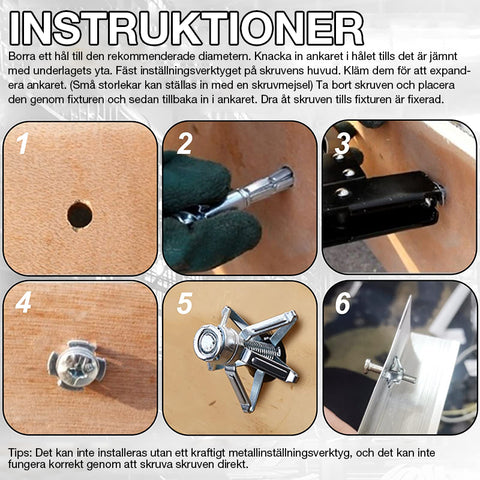 INSTRUKTIONER

Borra ett hål till den rekommenderade diametern. Knacka in ankaret i hålet tills det är jämnt med underlagets yta. Fäst inställningsverktyget på skruvens huvud. Kläm dem för att expandera ankaret. (Små storlekar kan ställas in med en skruvmejsel) Ta bort skruven och placera den genom fixturen och sedan tillbaka in i ankaret. Dra åt skruven tills fixturen är fixerad.

1

2

3

4

5

6

Tips: Det kan inte installeras utan ett kraftigt metallinställningsverktyg, och det kan inte fungera korrekt genom att skruva skruven direkt.