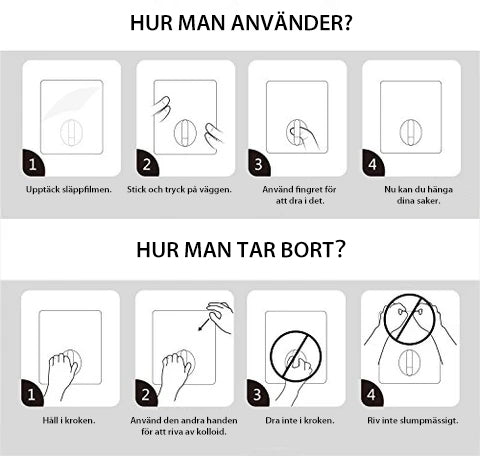 HUR MAN ANVÄNDER?

1
Upptäck släppfilmen.

2
Stick och tryck på väggen.

3
Använd fingret för att dra i det.

4
Nu kan du hänga dina saker.

HUR MAN TAR BORT?

1
Håll i kroken.

2
Använd den andra handen för att riva av kolloid.

3
Dra inte i kroken.

4
Riv inte slumpmässigt.