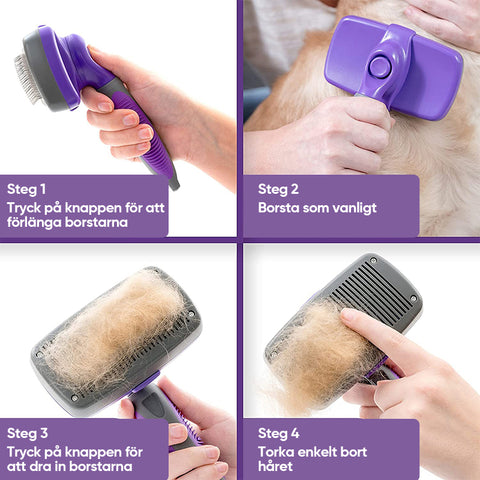 Steg 1
Tryck på knappen för att förlänga borstarna

Steg 2
Borsta som vanligt

Steg 3
Tryck på knappen för att dra in borstarna

Steg 4
Torka enkelt bort håret